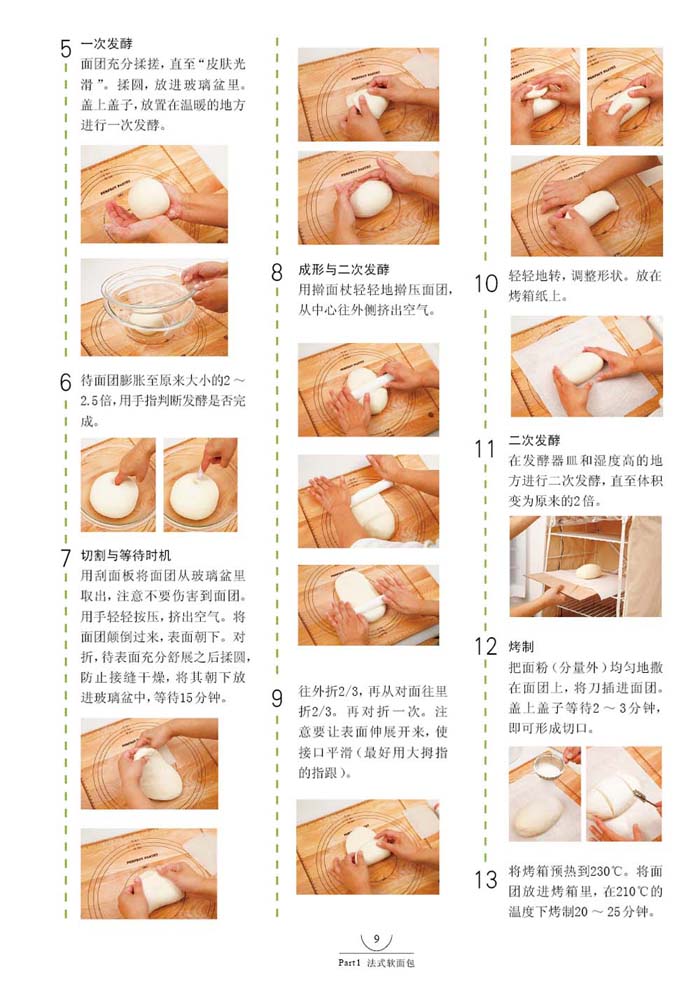 5 一次发酵
面团充分揉搓，直至“皮肤光滑”。揉圆，放进玻璃盆里。盖上盖子，放置在温暖的地方进行一次发酵。

6 待面团膨胀至原来大小的2～2.5倍，用手指判断发酵是否完成。

7 切割与等待时机
用刮面板将面团从玻璃盆里取出，注意不要伤害到面团。用手轻轻按压，挤出空气。将面团颠倒过来，表面朝下。对折，待表面充分舒展之后揉圆，防止接缝干燥，将其朝下放进玻璃盆中，等待15分钟。

8 成形与二次发酵
用擀面杖轻轻地擀压面团，从中心往外侧挤出空气。

9 往外折2/3，再从对面往里折2/3。再对折一次。注意要让表面伸展开来，使接口平滑（最好用大拇指的指跟）。

10 轻轻地转，调整形状。放在烤箱纸上。

11 二次发酵
在发酵器皿和湿度高的地方进行二次发酵，直至体积变为原来的2倍。

12 烤制
把面粉（分量外）均匀地撒在面团上，将刀插进面团。盖上盖子等待2～3分钟，即可形成切口。

13 将烤箱预热到230℃。将面团放进烤箱里，在210℃的温度下烤制20～25分钟。

9
Part1 法式软面包