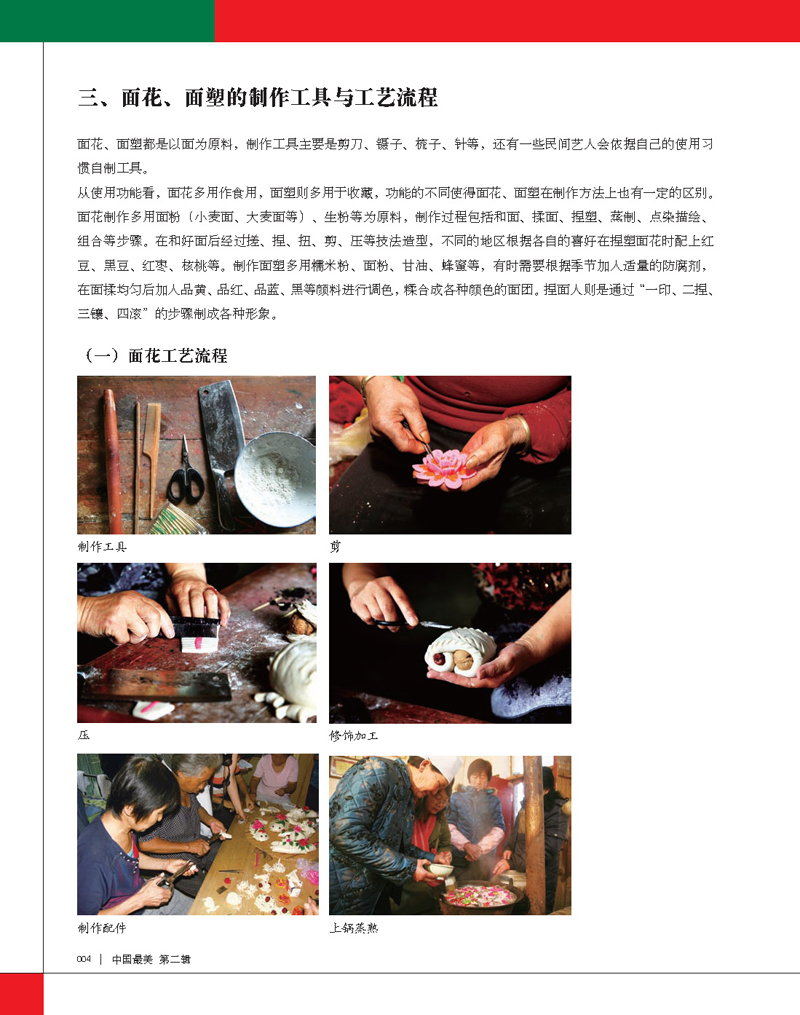 三、面花、面塑的制作工具与工艺流程

面花、面塑都是以面为原料，制作工具主要是剪刀、镊子、梳子、针等，还有一些民间艺人会依据自己的使用习惯自制工具。

从使用功能看，面花多用作食用，面塑则多用于收藏，功能的不同使得面花、面塑在制作方法上也有一定的区别。面花制作多用面粉（小麦面、大麦面等）、生粉等为原料，制作过程包括和面、揉面、捏塑、蒸制、点染描绘、组合等步骤。在和好面后经过搓、捏、扭、剪、压等技法造型，不同的地区根据各自的喜好在捏塑面花时配上红豆、黑豆、红枣、核桃等。制作面塑多用糯米粉、面粉、甘油、蜂蜜等，有时需要根据季节加入适量的防腐剂，在面揉均匀后加入品黄、品红、品蓝、黑等颜料进行调色，糅合成各种颜色的面团。捏面人则是通过“一印、二捏、三镶、四滚”的步骤制成各种形象。

（一）面花工艺流程

制作工具

剪

压

修饰加工

制作配件

上锅蒸熟

004 | 中国最美 第二辑