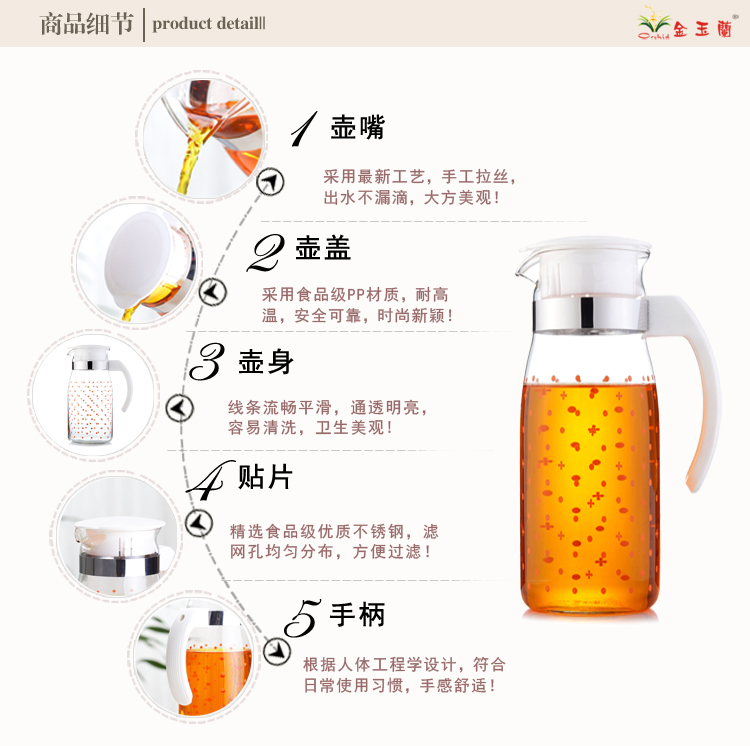 商品细节 | product detail

Orchid 金玉蘭

1 壶嘴

采用最新工艺，手工拉丝，出水不漏滴，大方美观！

2 壶盖

采用食品级PP材质，耐高温，安全可靠，时尚新颖！

3 壶身

线条流畅平滑，通透明亮，容易清洗，卫生美观！

4 贴片

精选食品级优质不锈钢，滤网孔均匀分布，方便过滤！

5 手柄

根据人体工程学设计，符合日常使用习惯，手感舒适！